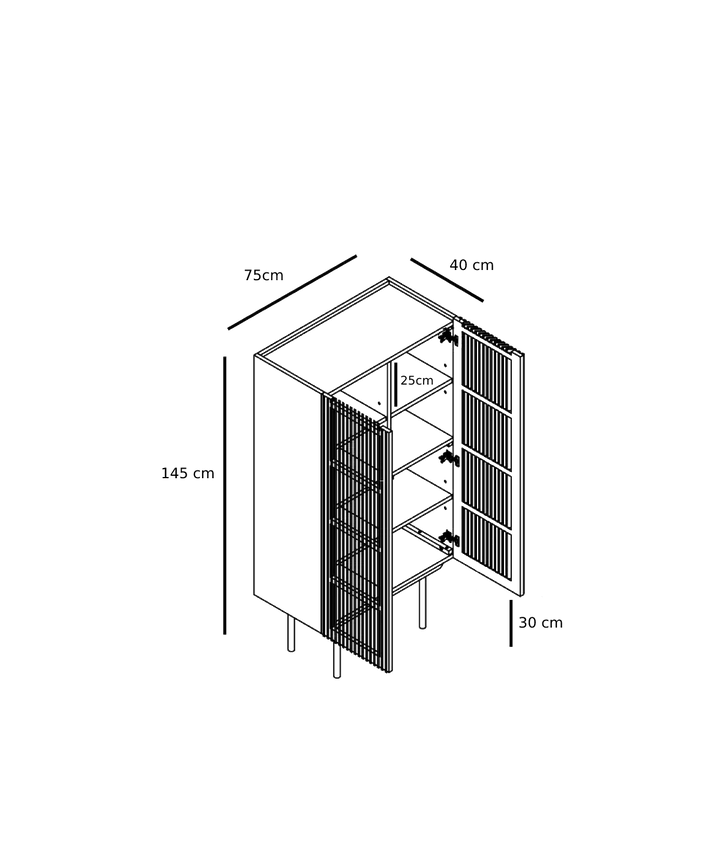 75cm

40 cm

25cm

145 cm

30 cm